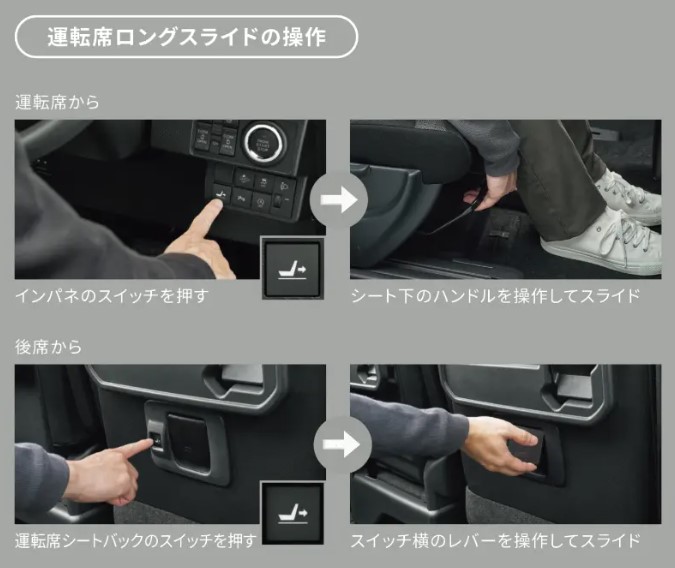 運転席ロングスライドの操作

運転席から

インパネのスイッチを押す

シート下のハンドルを操作してスライド

後席から

運転席シートバックのスイッチを押す

スイッチ横のレバーを操作してスライド